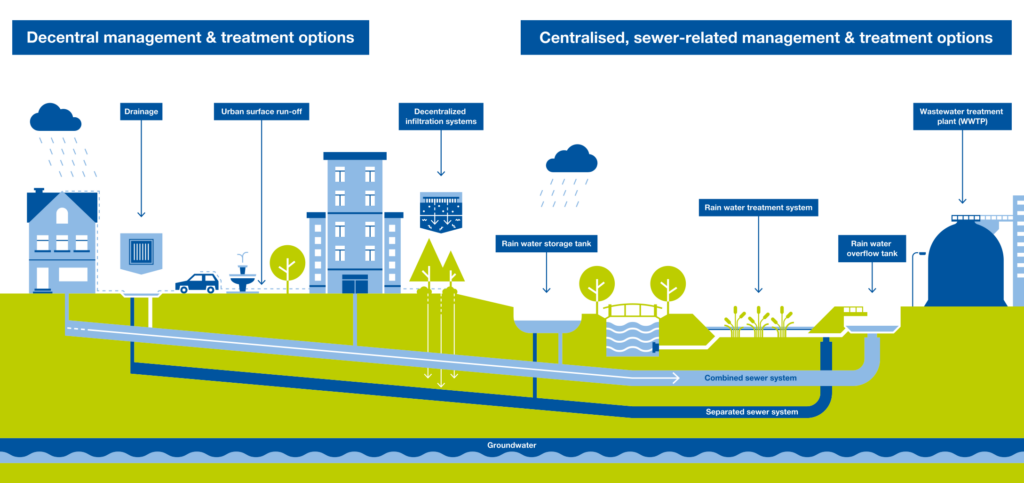 Decentral management & treatment options

Centralised, sewer-related management & treatment options

Drainage

Urban surface run-off

Decentralized infiltration systems

Wastewater treatment plant (WWTP)

Rain water treatment system

Rain water storage tank

Rain water overflow tank

Combined sewer system

Separated sewer system

Groundwater